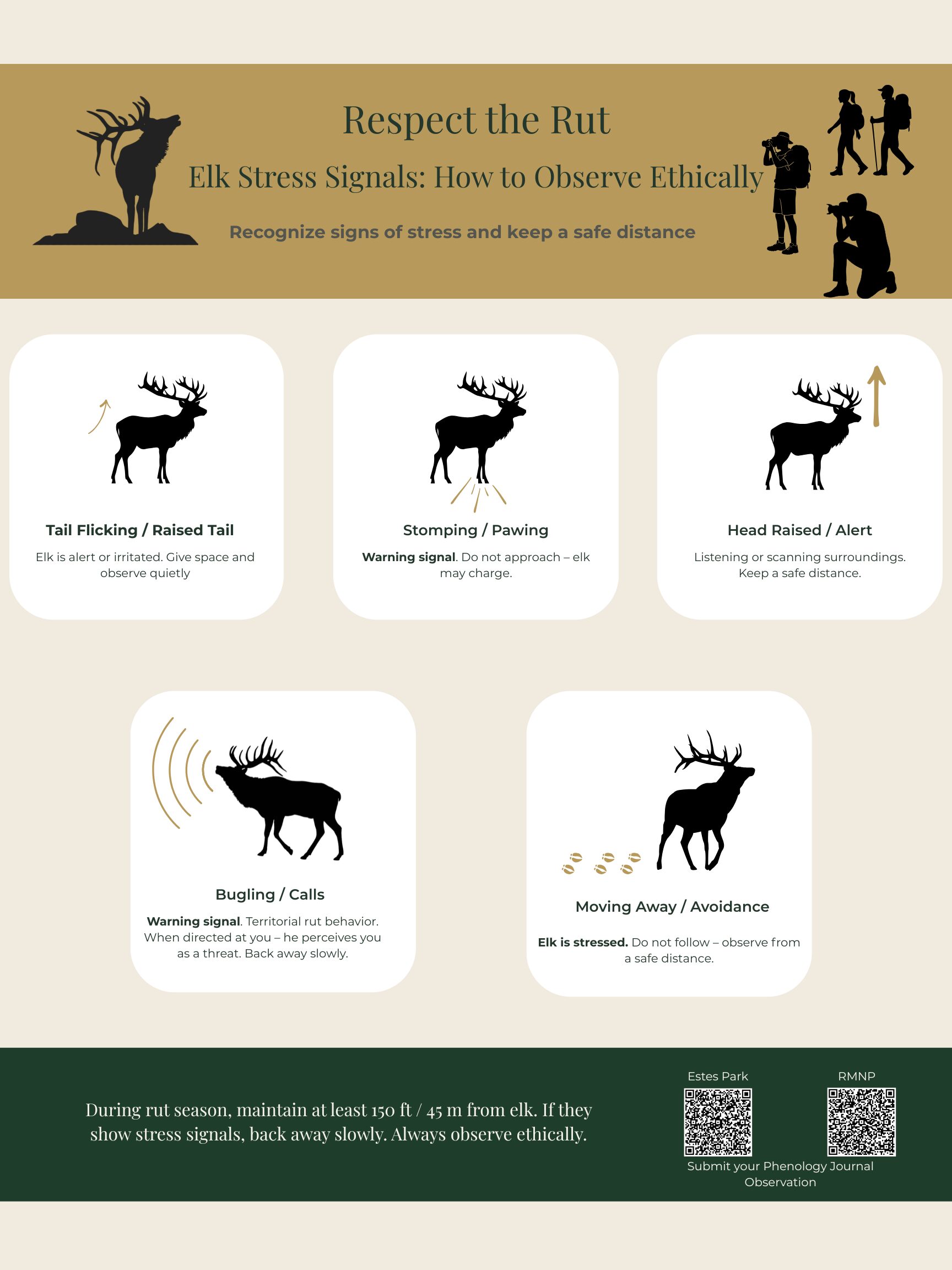 Respect the Rut

Elk Stress Signals: How to Observe Ethically

Recognize signs of stress and keep a safe distance

Tail Flicking / Raised Tail

Elk is alert or irritated. Give space and observe quietly

Stomping / Pawing

Warning signal. Do not approach – elk may charge.

Head Raised / Alert

Listening or scanning surroundings. Keep a safe distance.

Bugling / Calls

Warning signal. Territorial rut behavior. When directed at you – he perceives you as a threat. Back away slowly.

Moving Away / Avoidance

Elk is stressed. Do not follow – observe from a safe distance.

During rut season, maintain at least 150 ft / 45 m from elk. If they show stress signals, back away slowly. Always observe ethically.

Estes Park

RMNP

Submit your Phenology Journal Observation